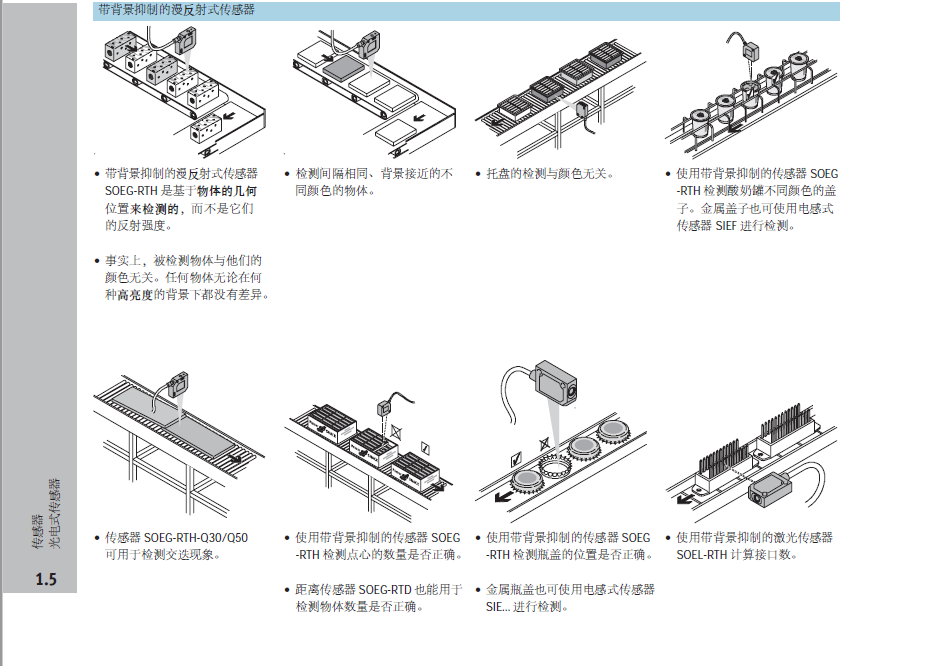 带背景抑制的漫反射式传感器

• 带背景抑制的漫反射式传感器 SOEG-RTH 是基于物体的几何位置来检测的，而不是它们的反射强度。

• 事实上，被检测物体与他们的颜色无关。任何物体无论在何种高亮度的背景下都没有差异。

• 检测间隔相同、背景接近的不同颜色的物体。

• 托盘的检测与颜色无关。

• 使用带背景抑制的传感器 SOEG-RTH 检测酸奶罐不同颜色的盖子。金属盖子也可使用电感式传感器 SIEF 进行检测。

• 传感器 SOEG-RTH-Q30/Q50 可用于检测交迭现象。

• 使用带背景抑制的传感器 SOEG-RTH 检测点心的数量是否正确。

• 距离传感器 SOEG-RTD 也能用于检测物体数量是否正确。

• 使用带背景抑制的传感器 SOEG-RTH 检测瓶盖的位置是否正确。

• 金属瓶盖也可使用电感式传感器 SIE... 进行检测。

• 使用带背景抑制的激光传感器 SOEL-RTH 计算接口数。

传感器
光电式传感器

1.5